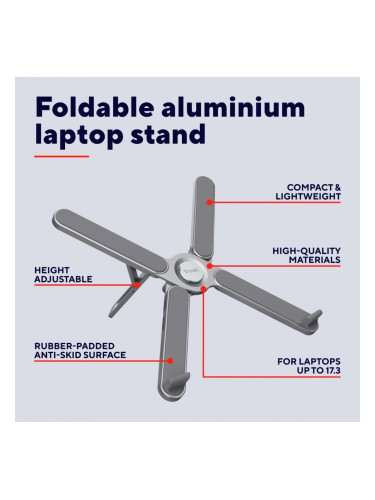 Foldable aluminium laptop stand

COMPACT & LIGHTWEIGHT

HIGH-QUALITY MATERIALS

HEIGHT ADJUSTABLE

RUBBER-PADDED ANTI-SKID SURFACE

FOR LAPTOPS UP TO 17.3

Trust